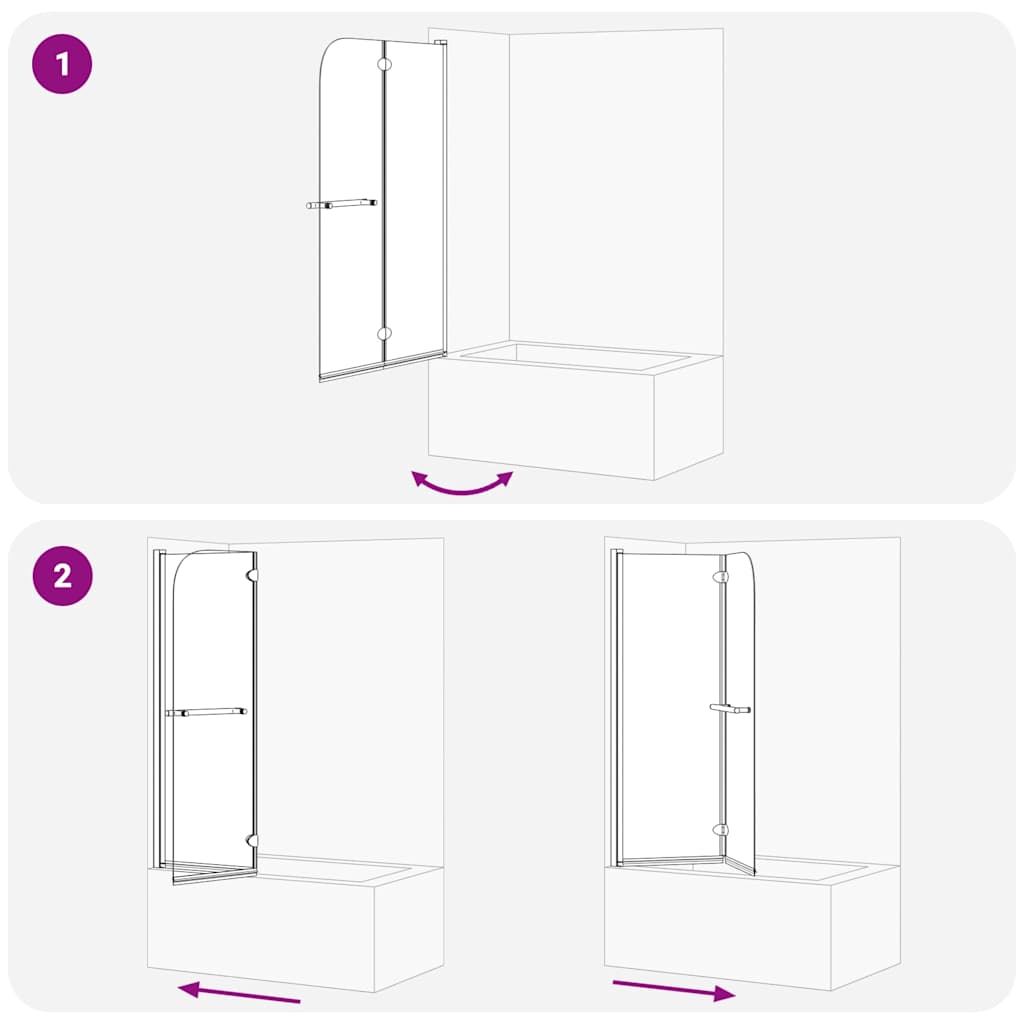 1

2