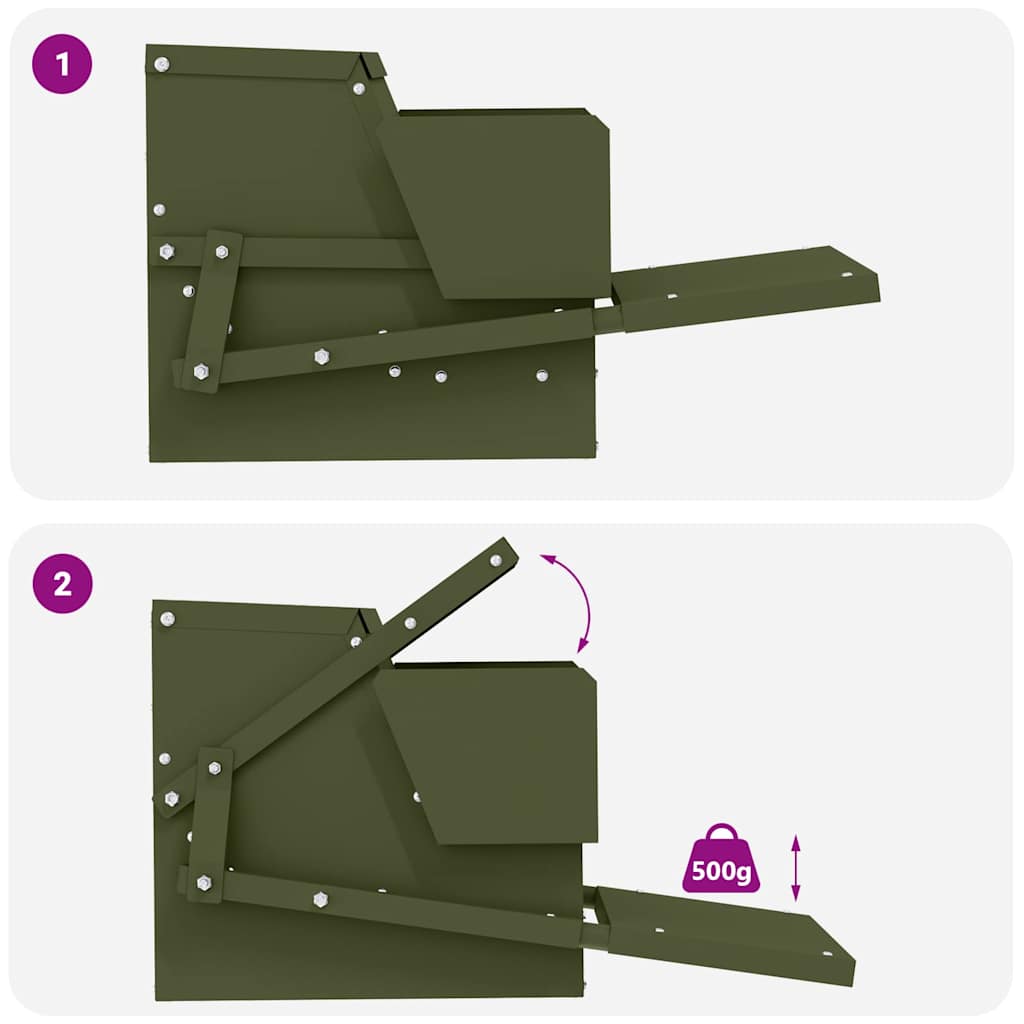 1

2

500g