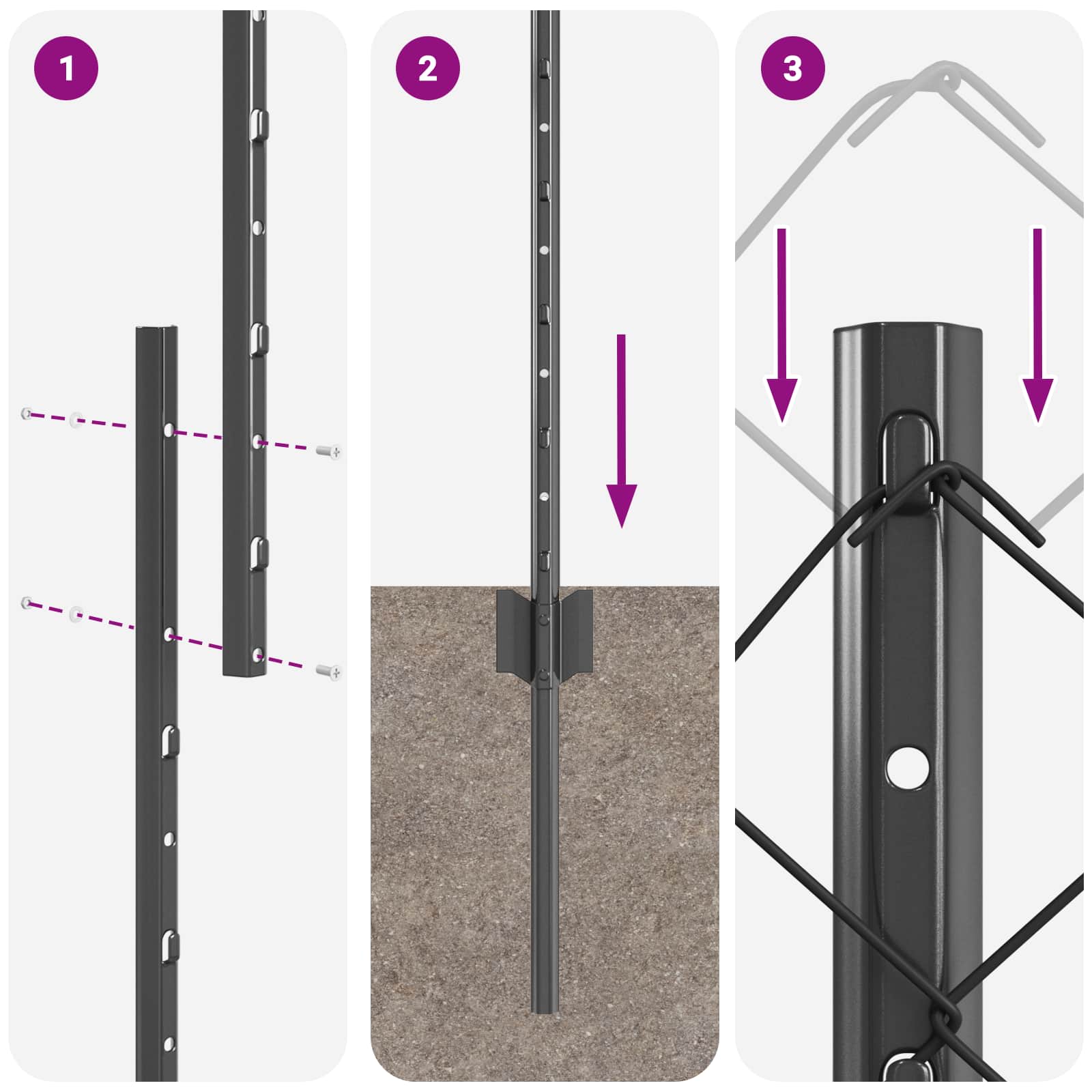 1

2

3