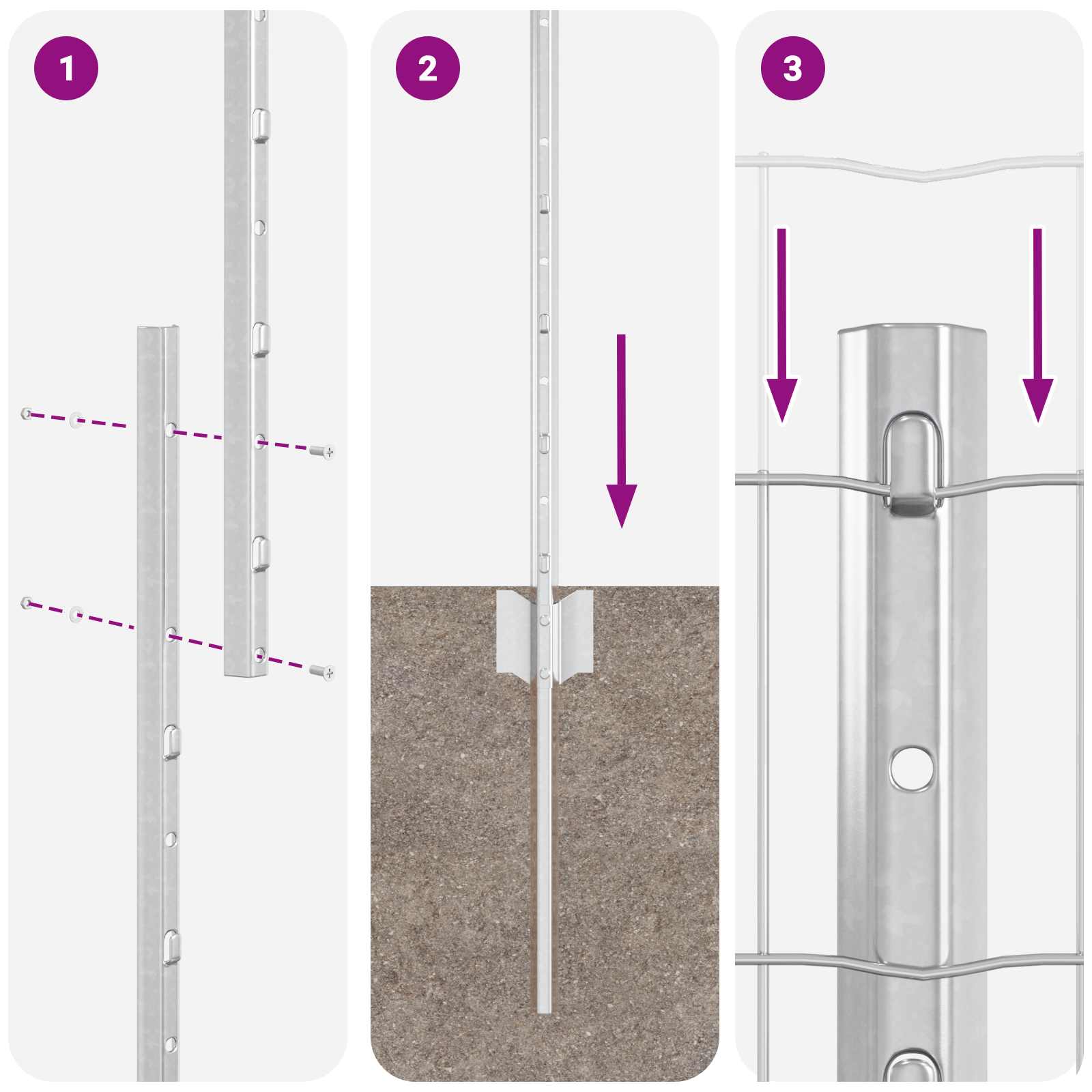 1

2

3