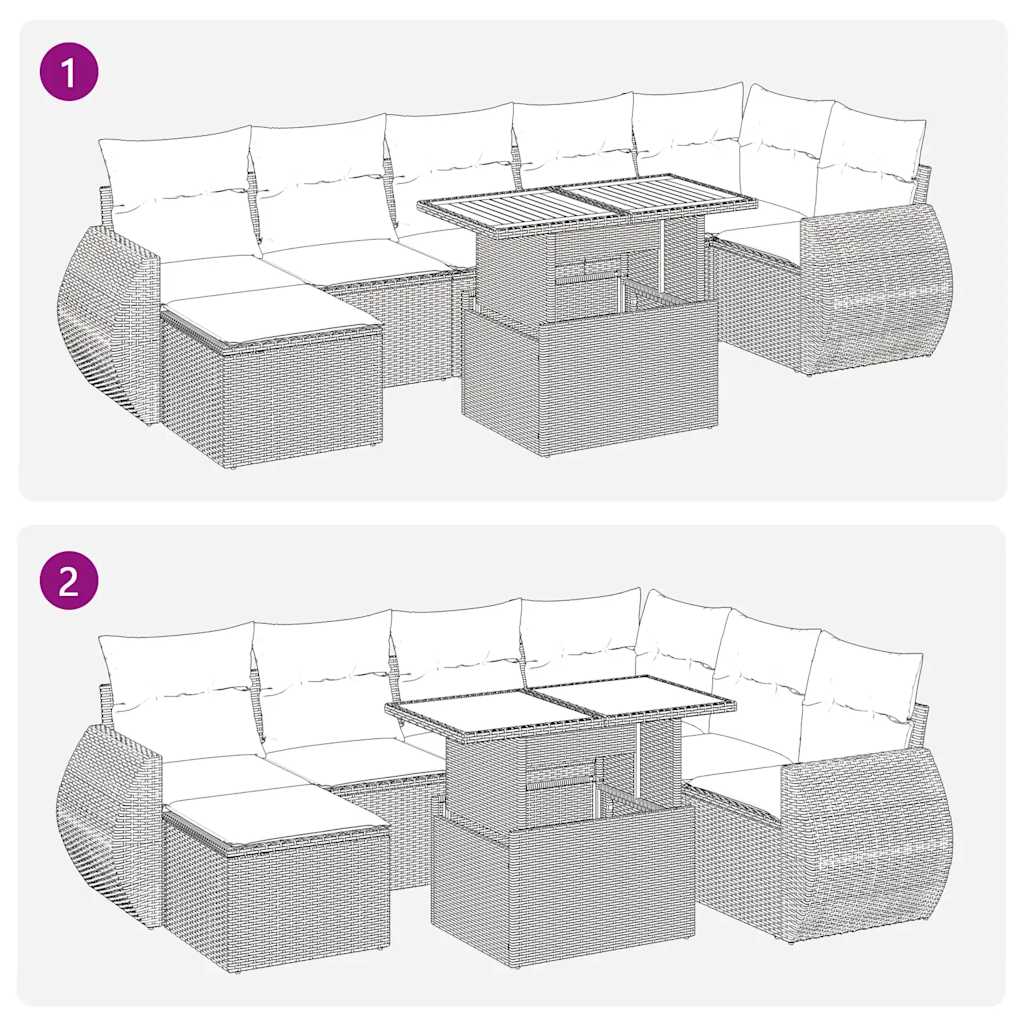 1

2