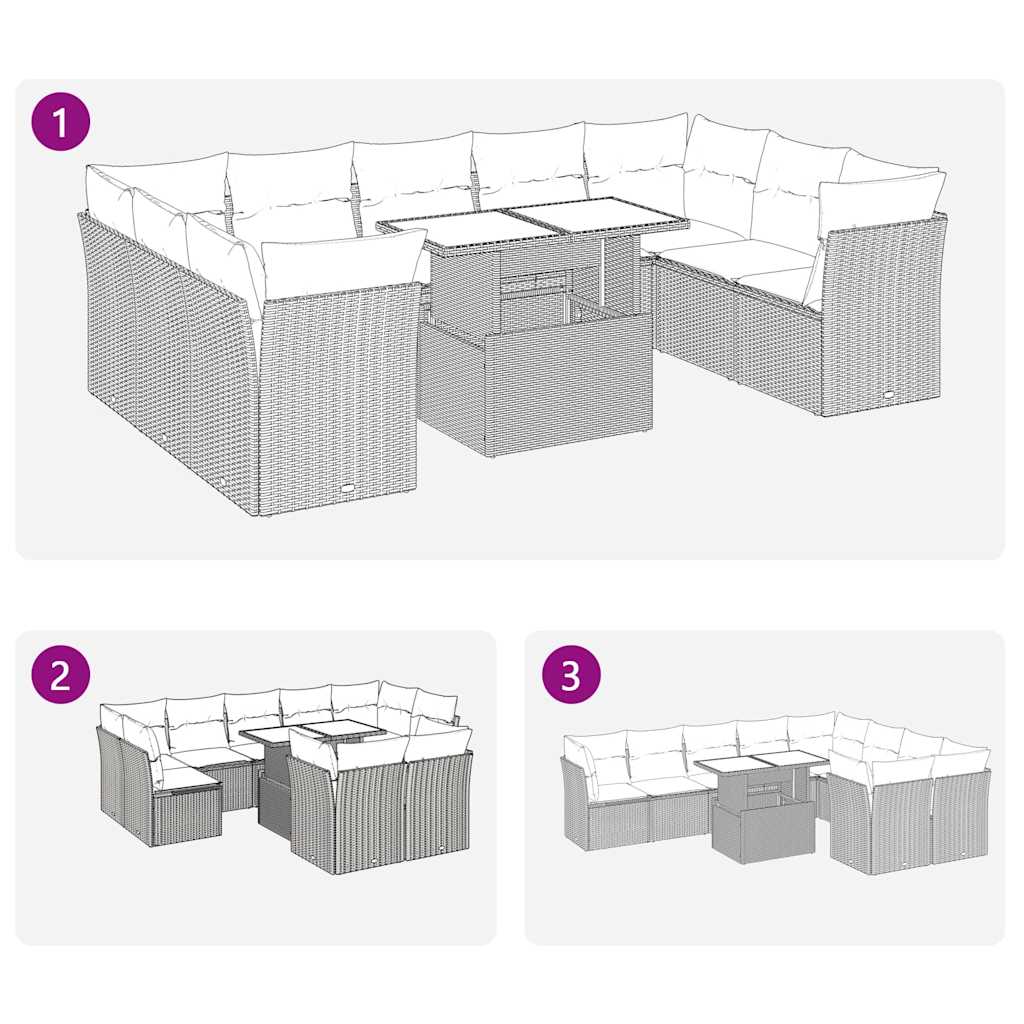 1

2

3