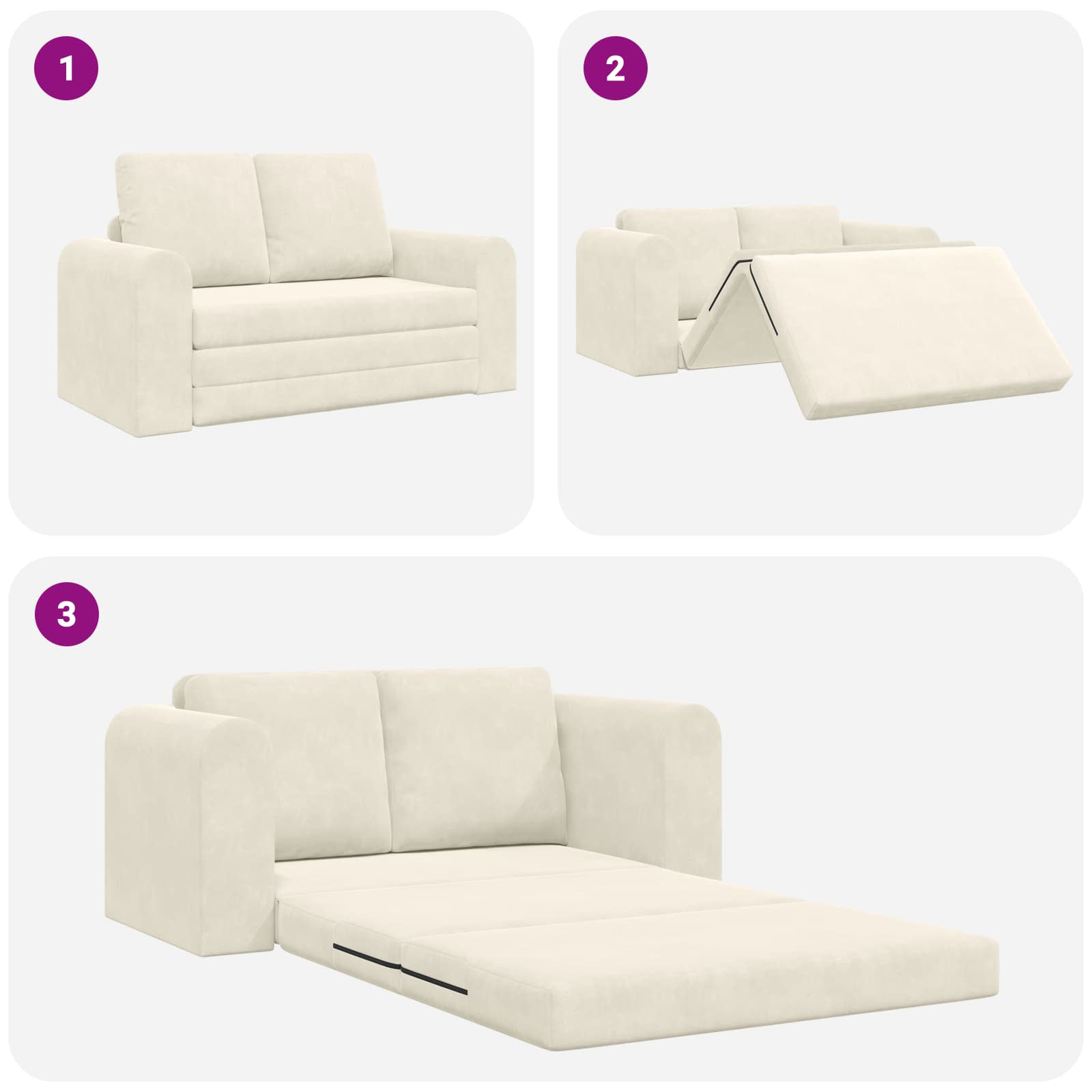 1

2

3