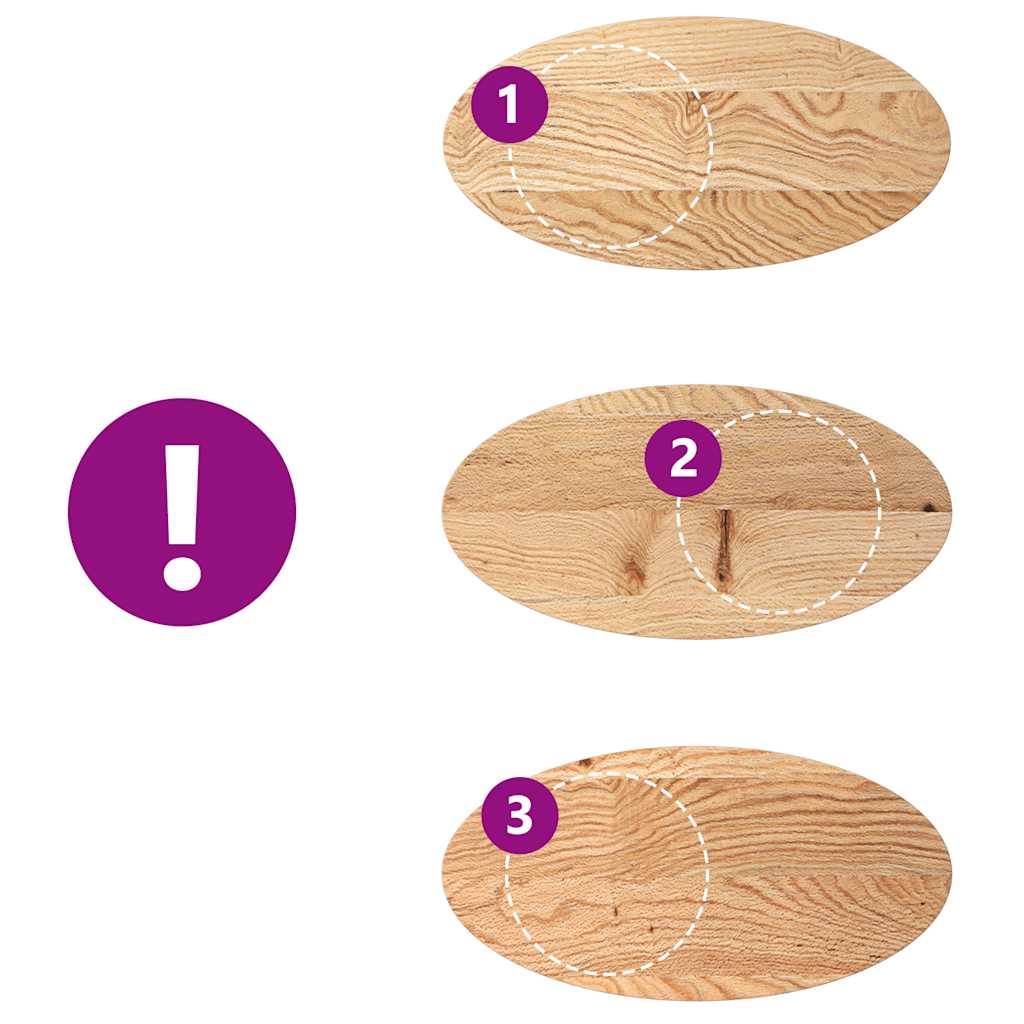 1

!

2

3