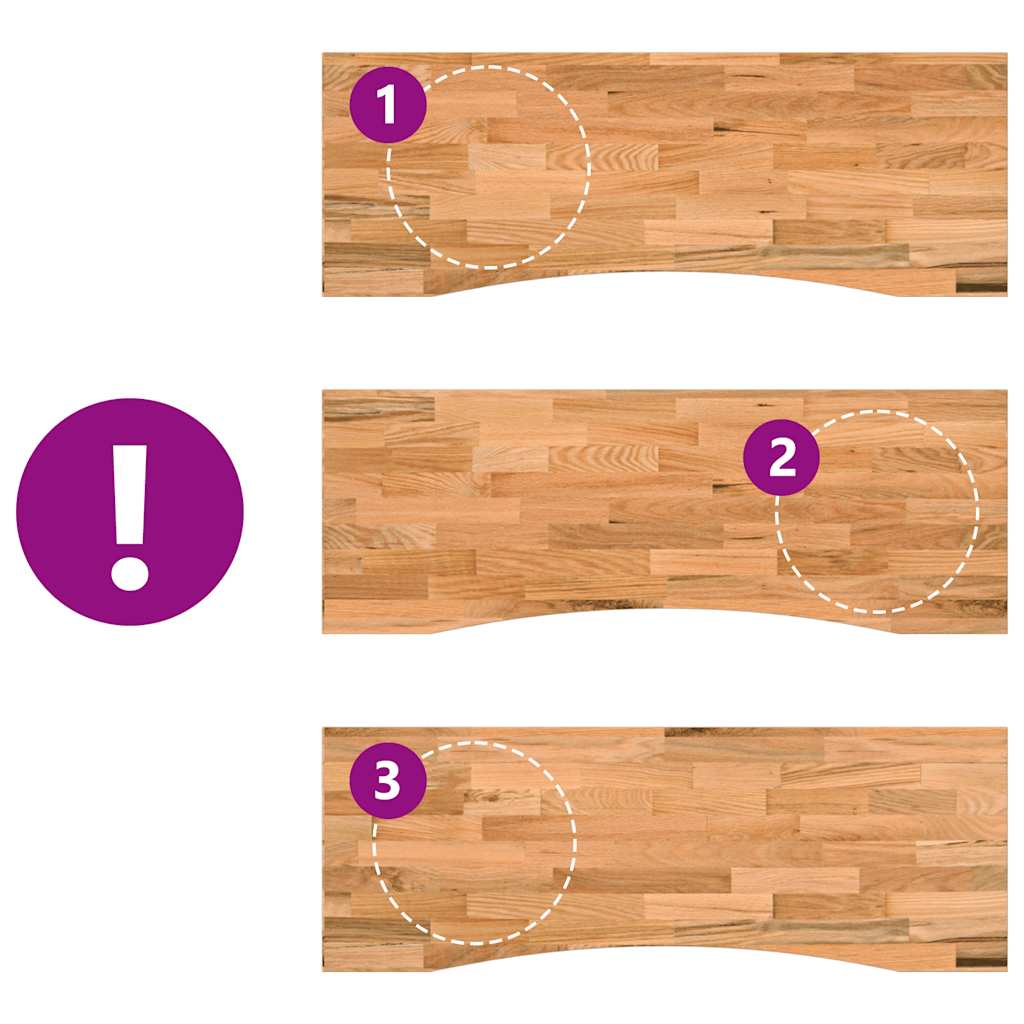 1

!

2

3