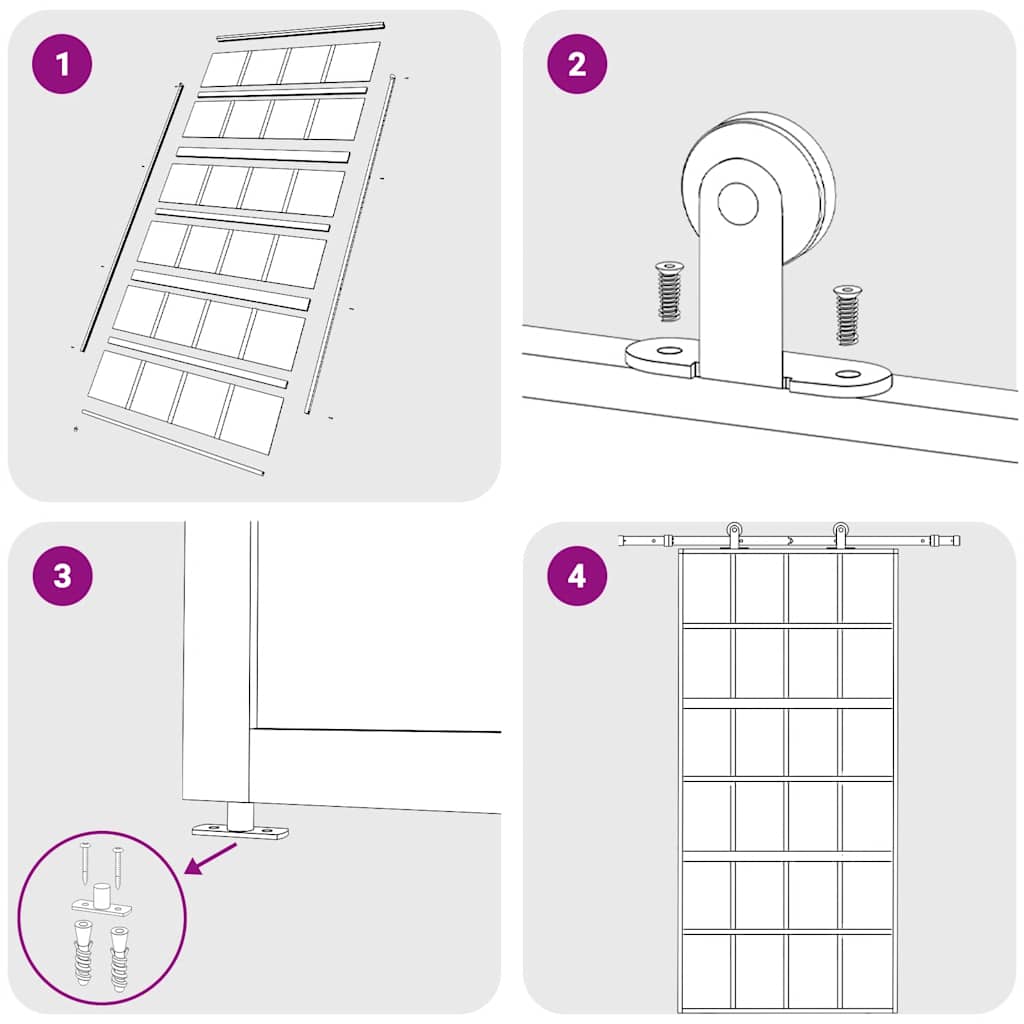 1

2

3

4