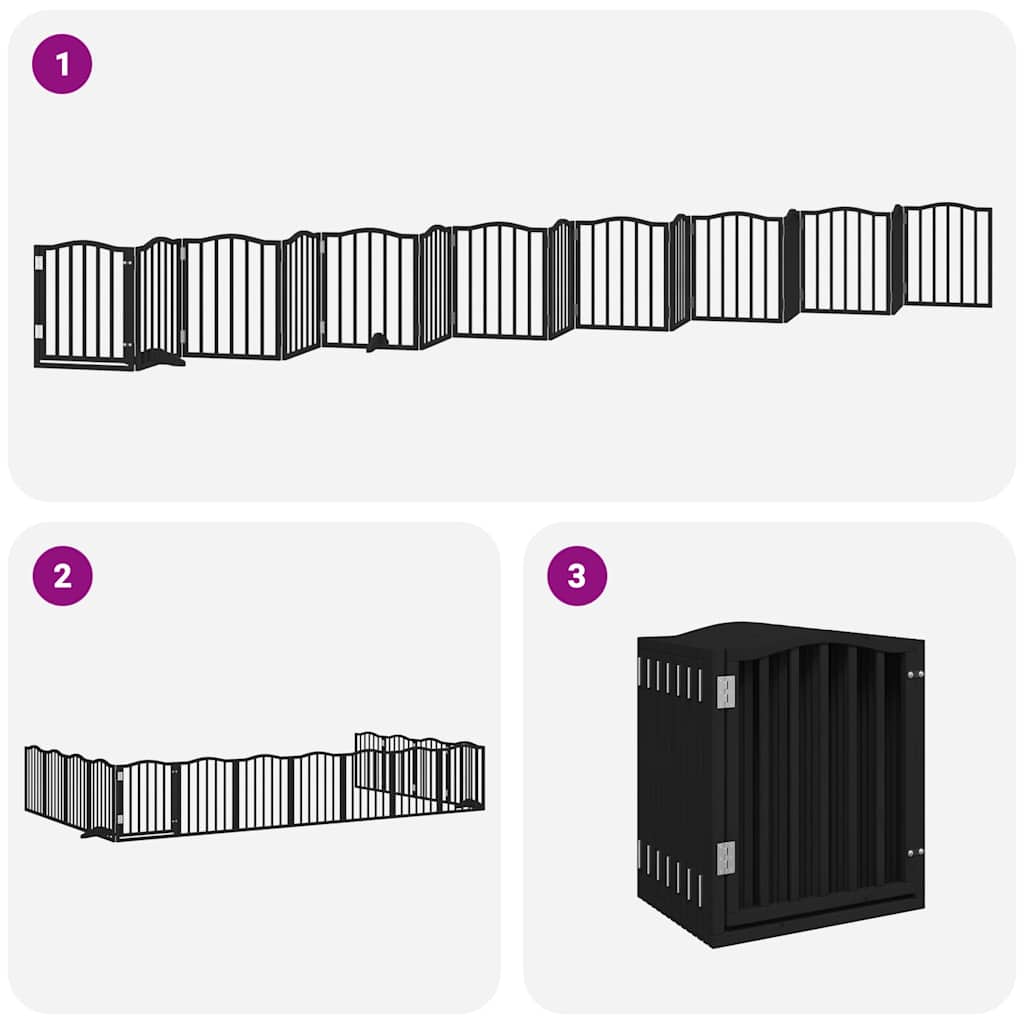 1

2

3